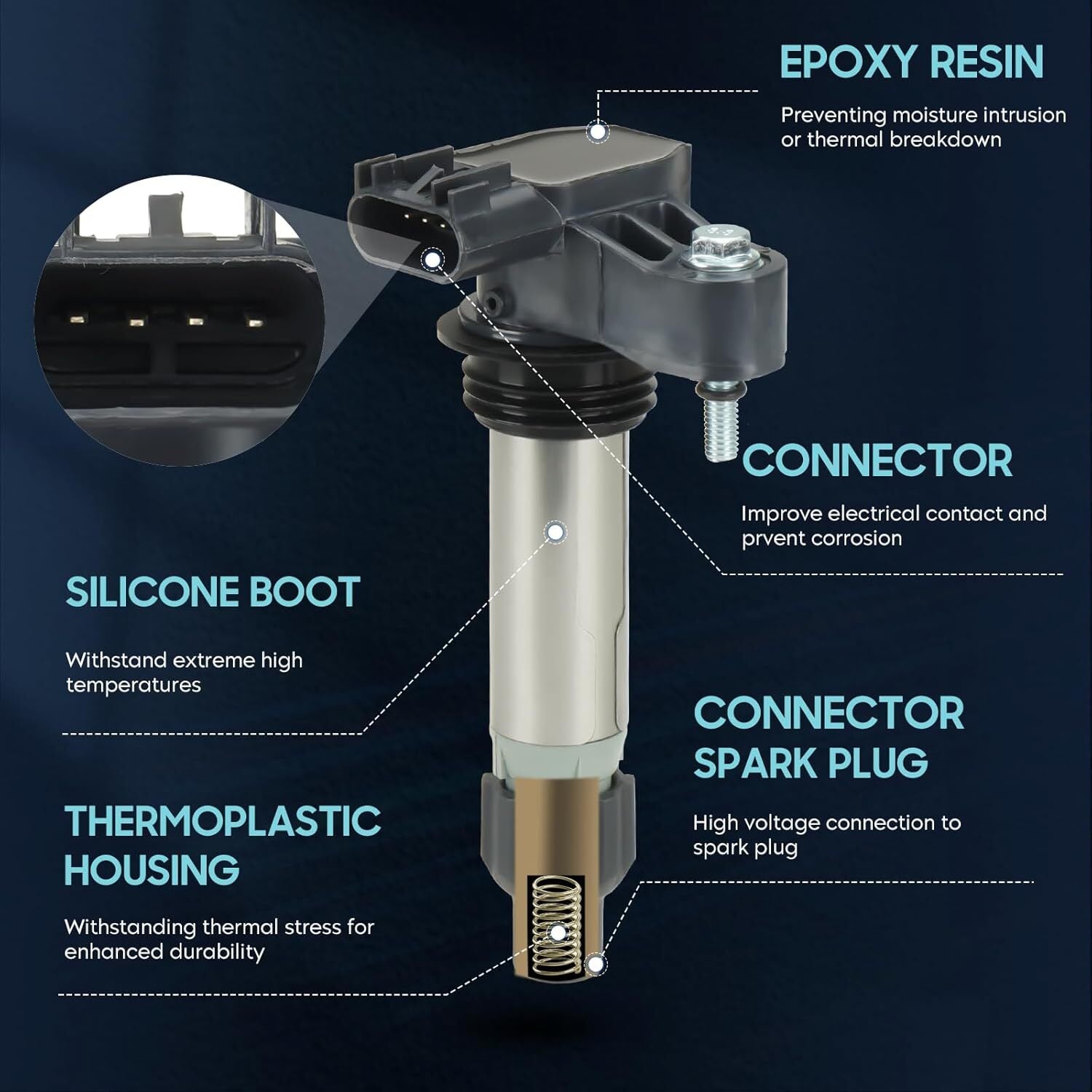 EPOXY RESIN

Preventing moisture intrusion or thermal breakdown

CONNECTOR

Improve electrical contact and prvent corrosion

SILICONE BOOT

Withstand extreme high temperatures

CONNECTOR SPARK PLUG

High voltage connection to spark plug

THERMOPLASTIC HOUSING

Withstanding thermal stress for enhanced durability