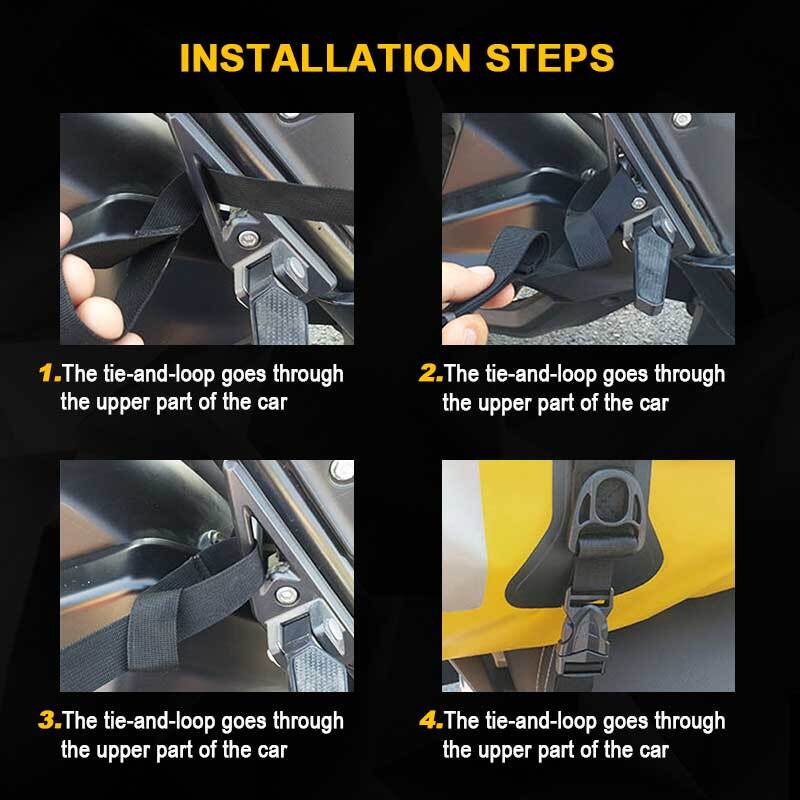 INSTALLATION STEPS

1.The tie-and-loop goes through the upper part of the car

2.The tie-and-loop goes through the upper part of the car

3.The tie-and-loop goes through the upper part of the car

4.The tie-and-loop goes through the upper part of the car